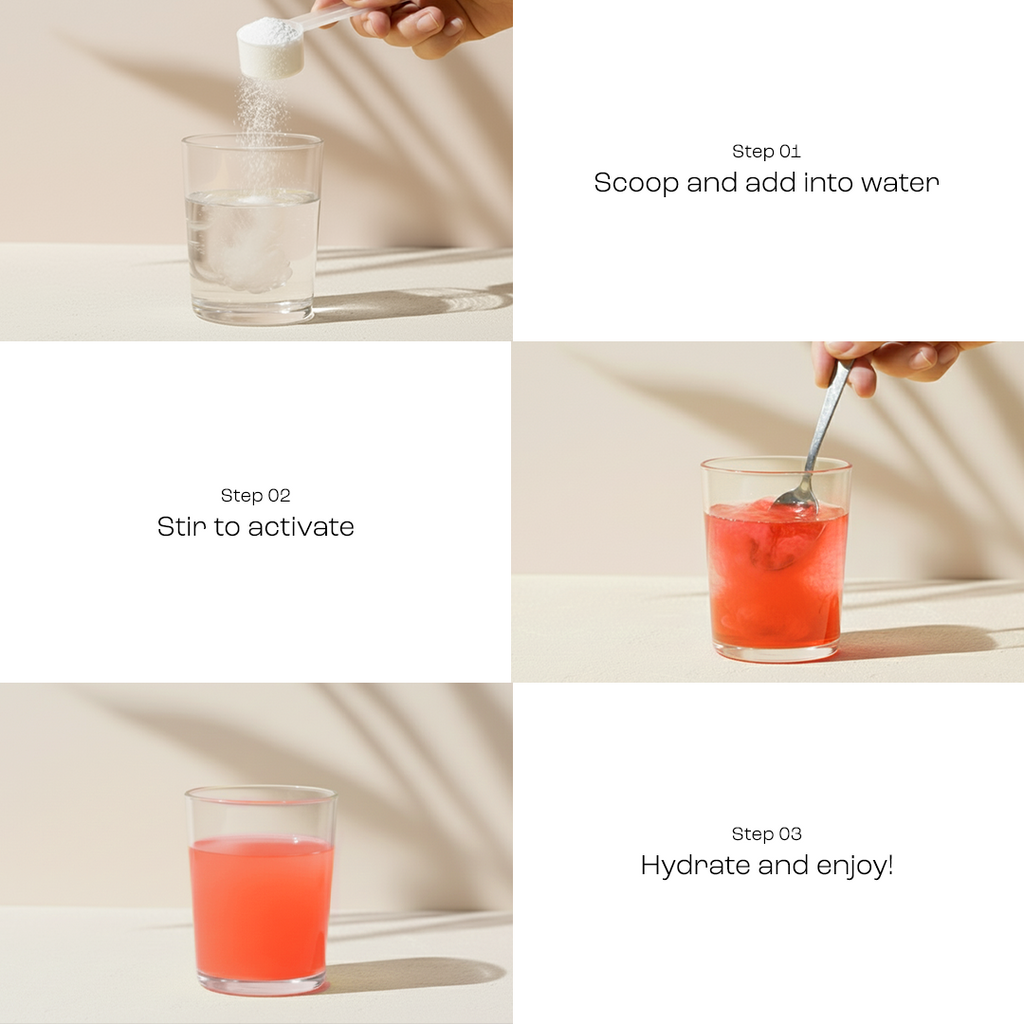 Step 01
Scoop and add into water

Step 02
Stir to activate

Step 03
Hydrate and enjoy!